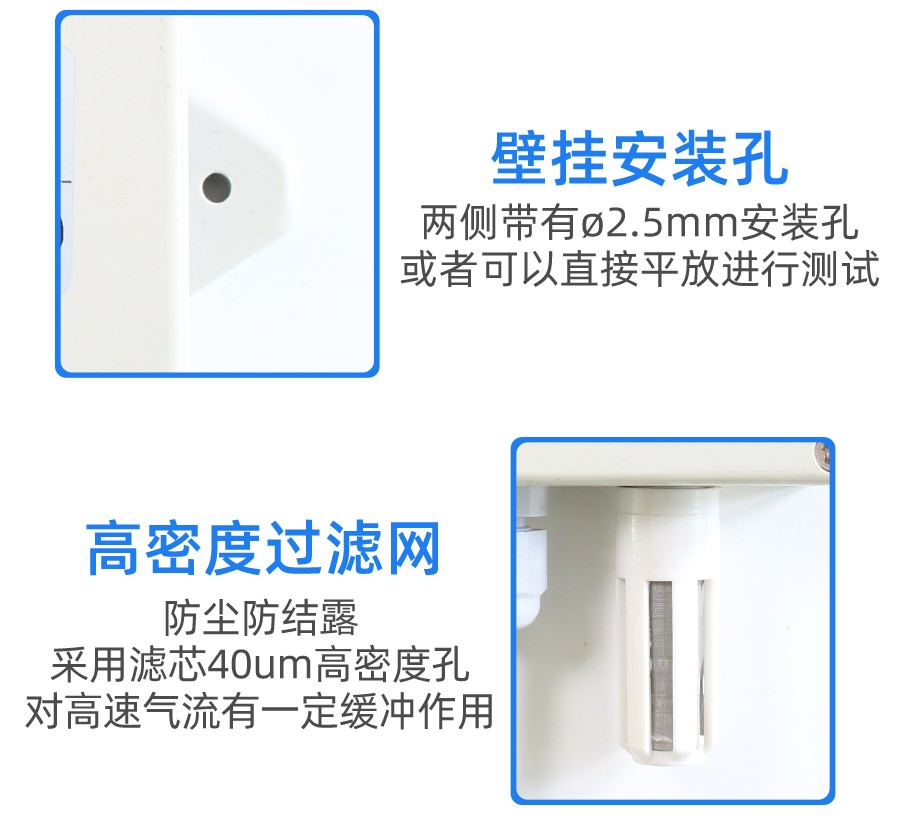 壁挂安装孔
两侧带有ø2.5mm安装孔
或者可以直接平放进行测试

高密度过滤网
防尘防结露
采用滤芯40um高密度孔
对高速气流有一定缓冲作用